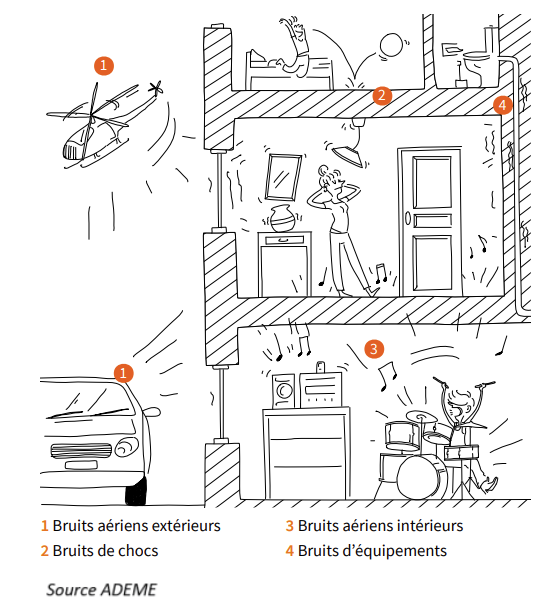 1

2

4

1

3

1 Bruits aériens extérieurs
2 Bruits de chocs
3 Bruits aériens intérieurs
4 Bruits d'équipements

Source ADEME